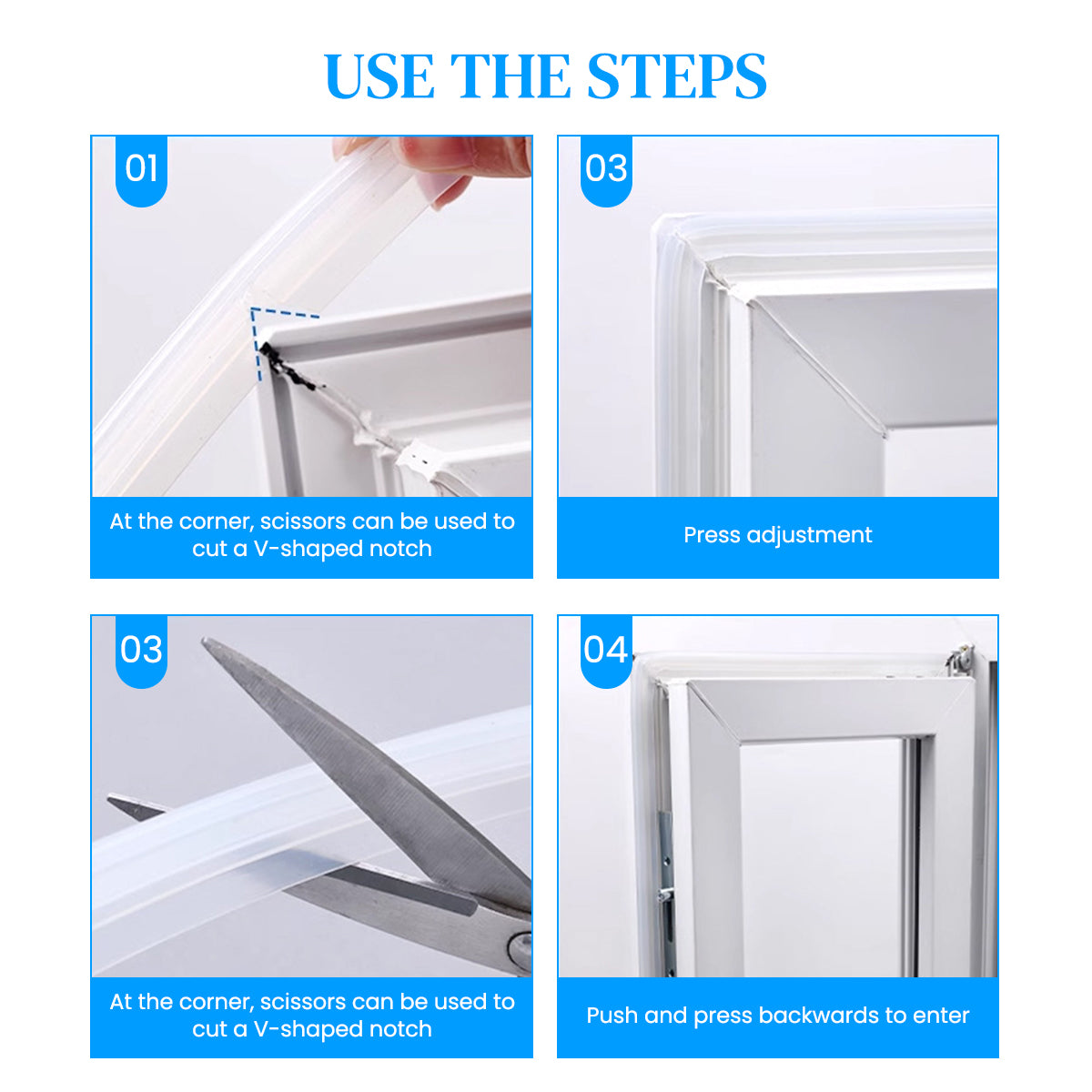 USE THE STEPS

01

At the corner, scissors can be used to cut a V-shaped notch

03

Press adjustment

03

At the corner, scissors can be used to cut a V-shaped notch

04

Push and press backwards to enter